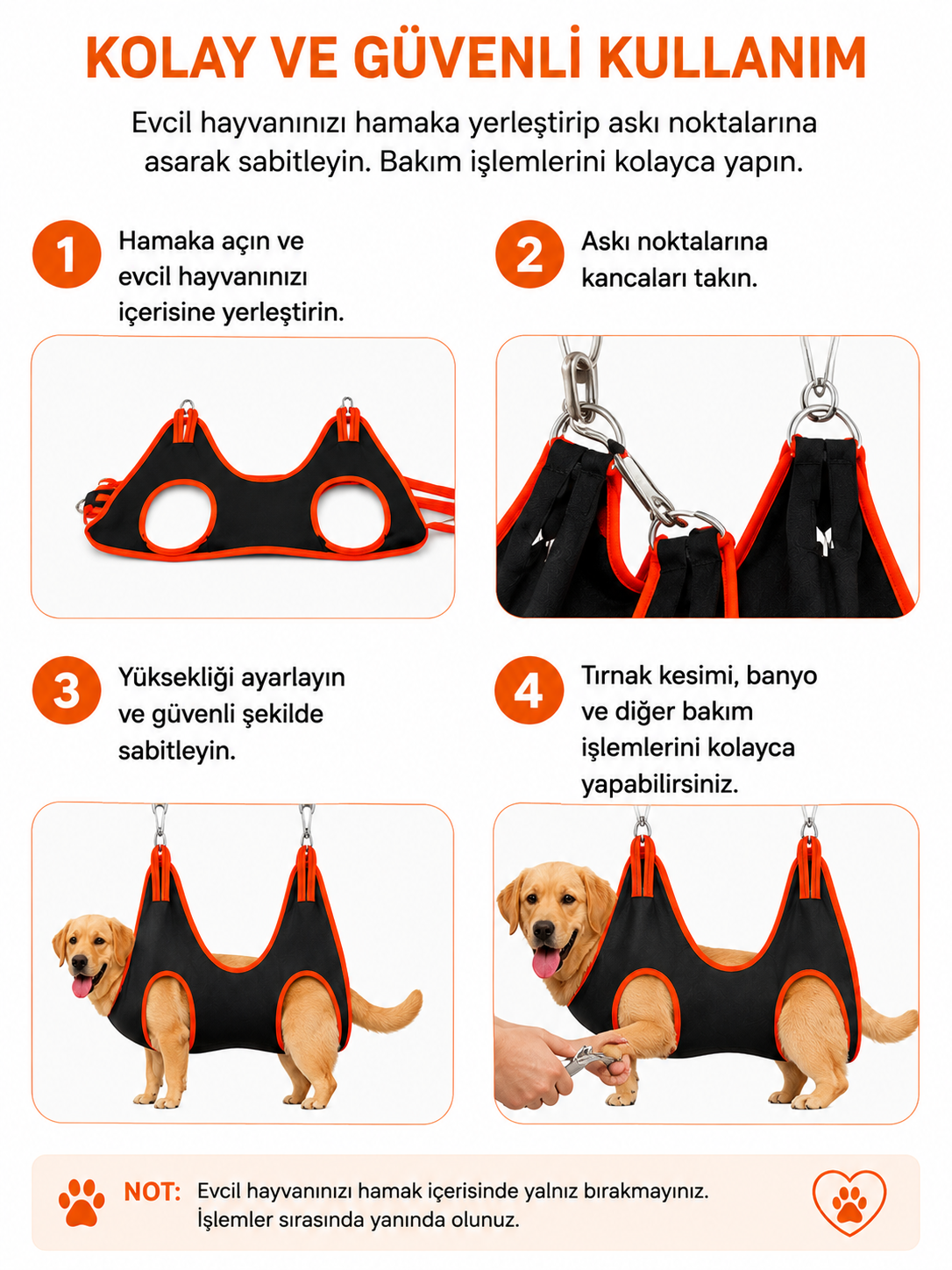 KOLAY VE GÜVENLİ KULLANIM

Evcil hayvanınızı hamaka yerleştirip askı noktalarına asarak sabitleyin. Bakım işlemlerini kolayca yapın.

1 Hamaka açın ve evcil hayvanınızı içerisine yerleştirin.

2 Askı noktalarına kancaları takın.

3 Yüksekliği ayarlayın ve güvenli şekilde sabitleyin.

4 Tırnak kesimi, banyo ve diğer bakım işlemlerini kolayca yapabilirsiniz.

NOT: Evcil hayvanınızı hamak içerisinde yalnız bırakmayınız. İşlemler sırasında yanında olunuz.